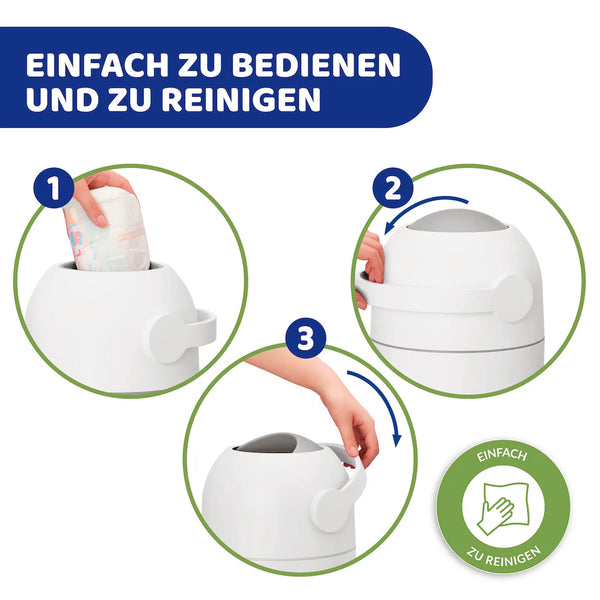 EINFACH ZU BEDIENEN UND ZU REINIGEN

1

2

3

EINFACH

ZU REINIGEN