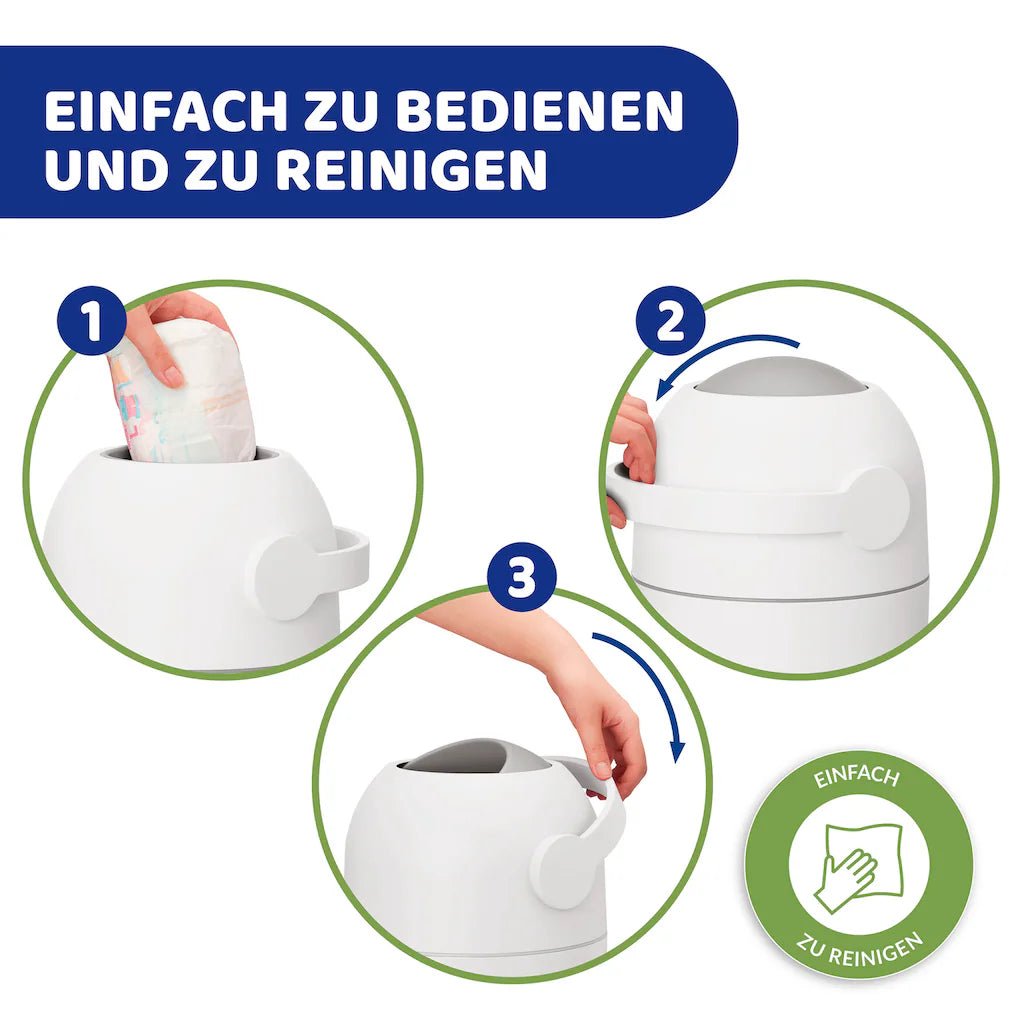 EINFACH ZU BEDIENEN
UND ZU REINIGEN

1

2

3

EINFACH
ZU REINIGEN