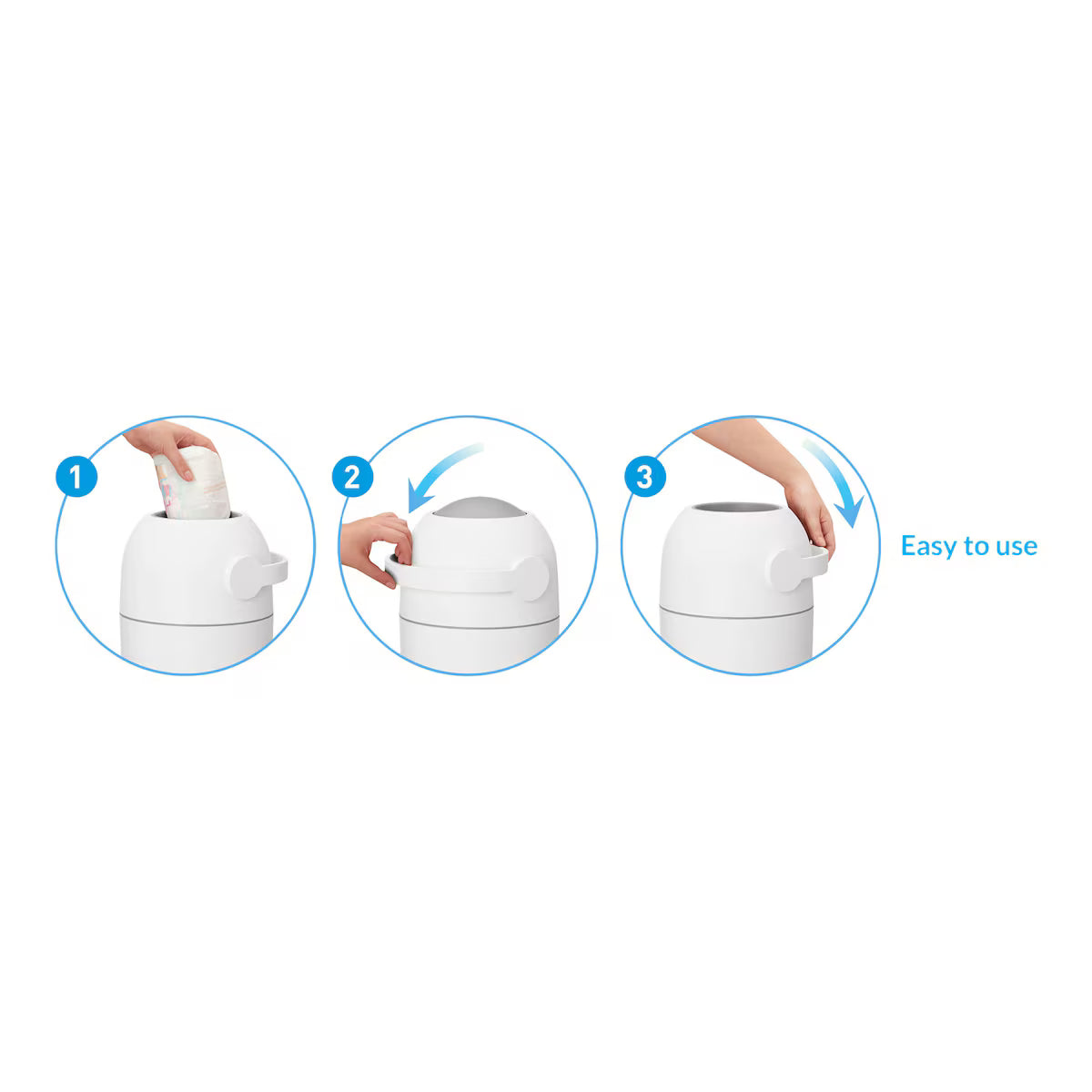 1

2

3

Easy to use