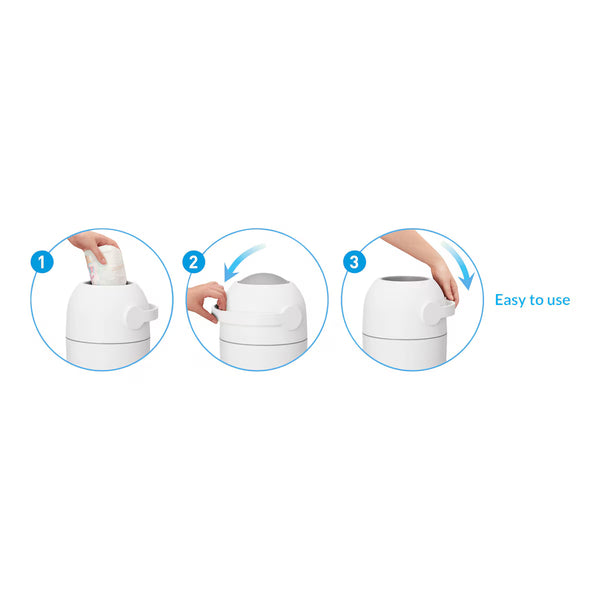 1

2

3

Easy to use